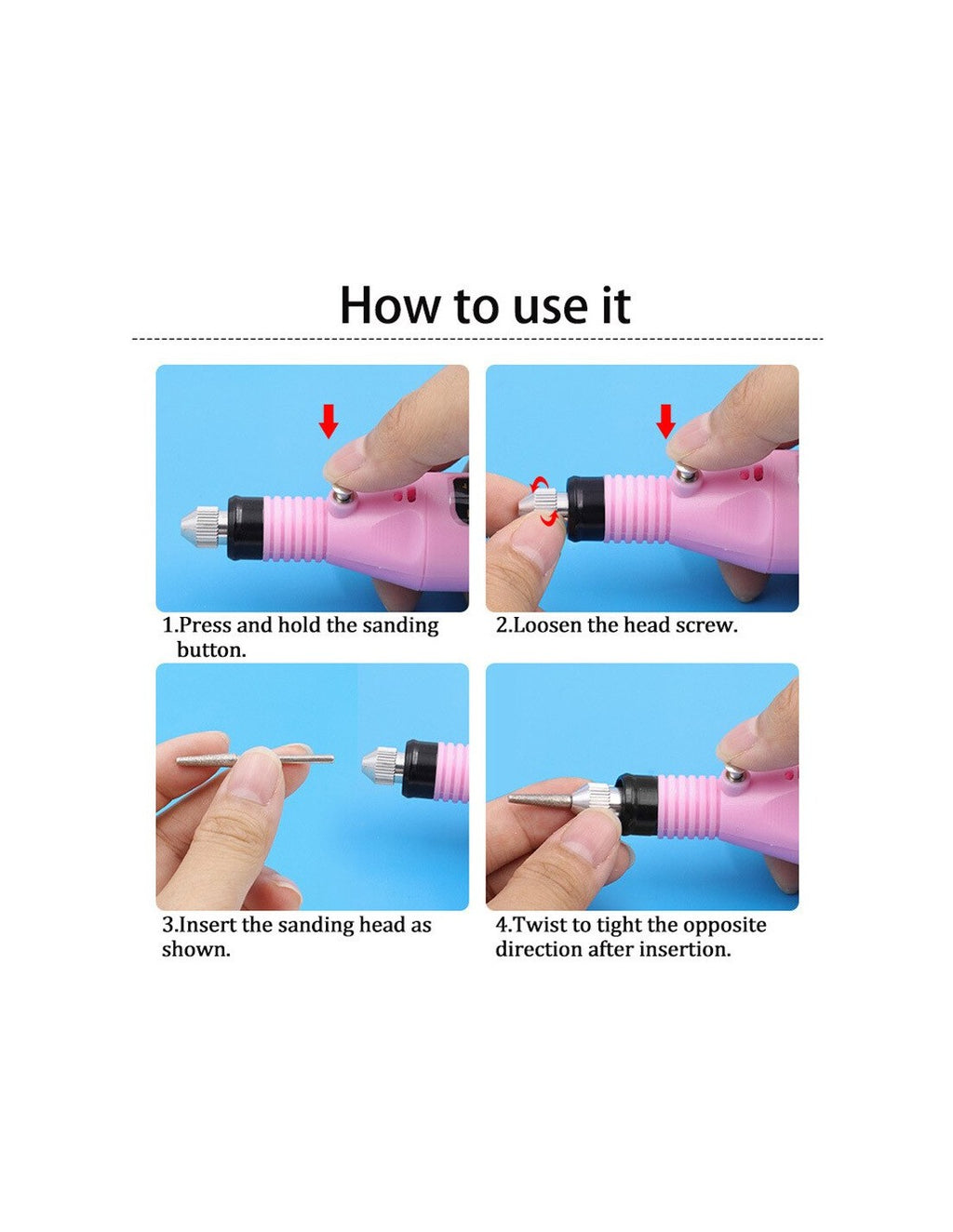 How to use it

1.Press and hold the sanding button.

2.Loosen the head screw.

3.Insert the sanding head as shown.

4.Twist to tight the opposite direction after insertion.