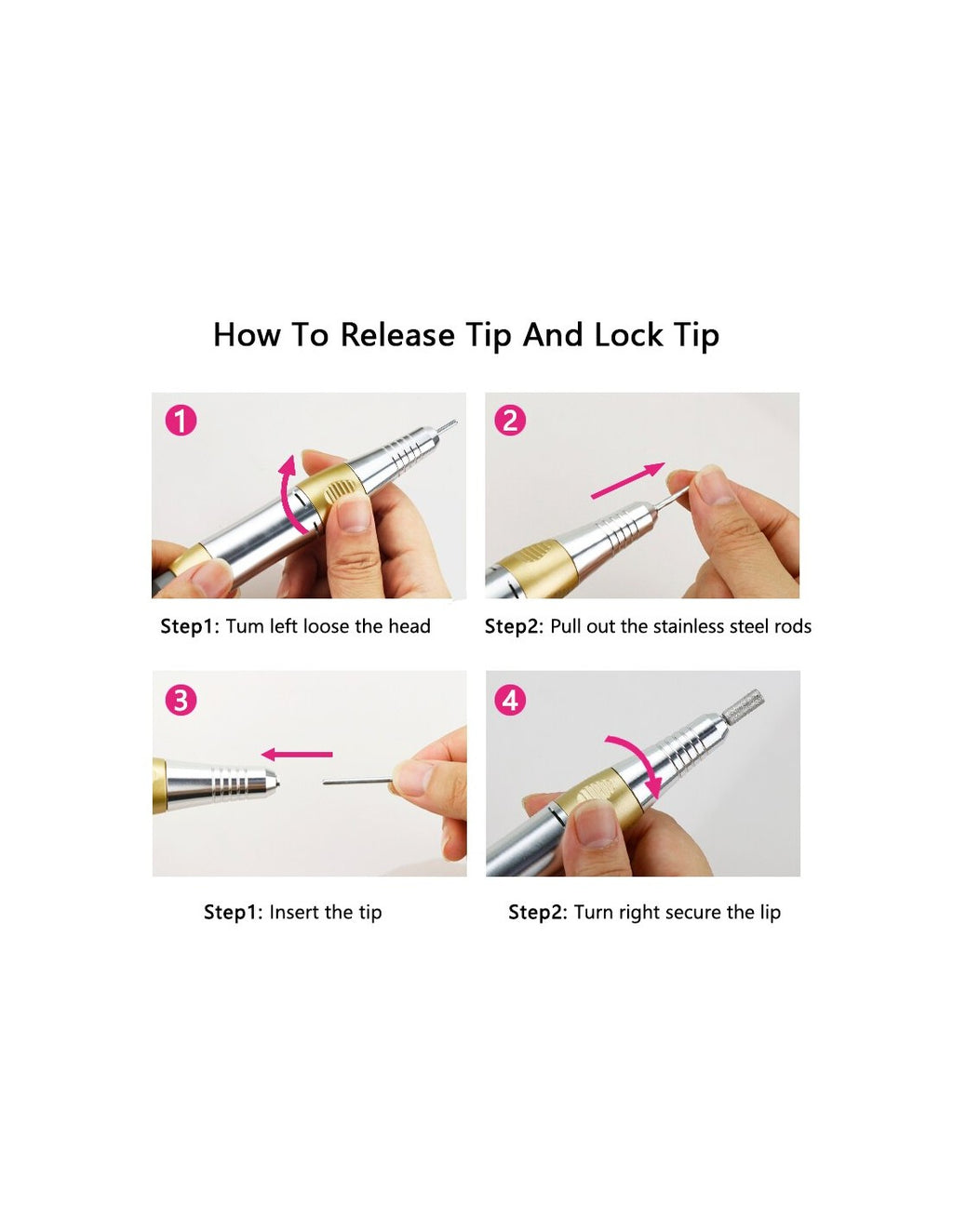 How To Release Tip And Lock Tip

1

Step1: Tum left loose the head

2

Step2: Pull out the stainless steel rods

3

Step1: Insert the tip

4

Step2: Turn right secure the lip