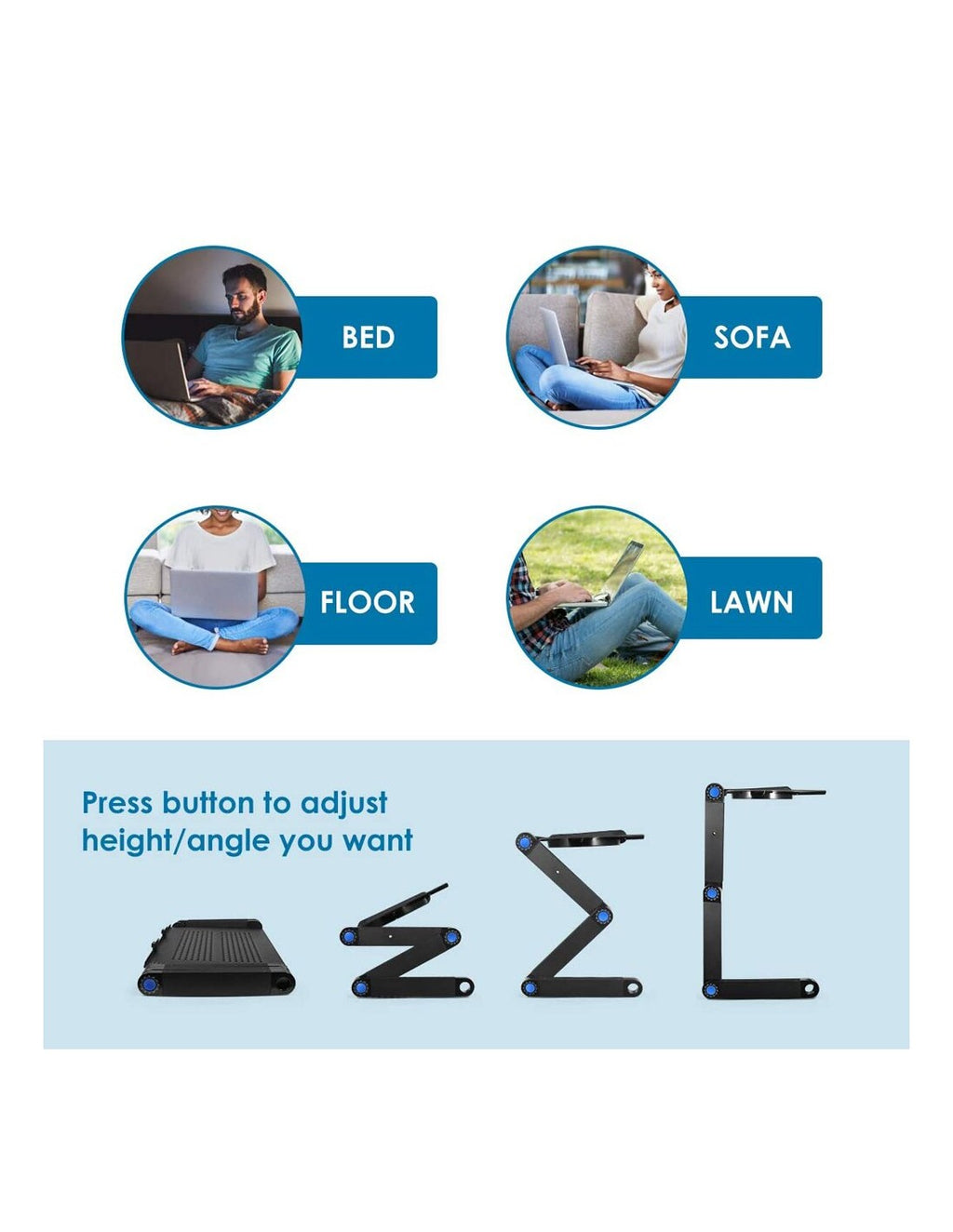 BED

SOFA

FLOOR

LAWN

Press button to adjust height/angle you want