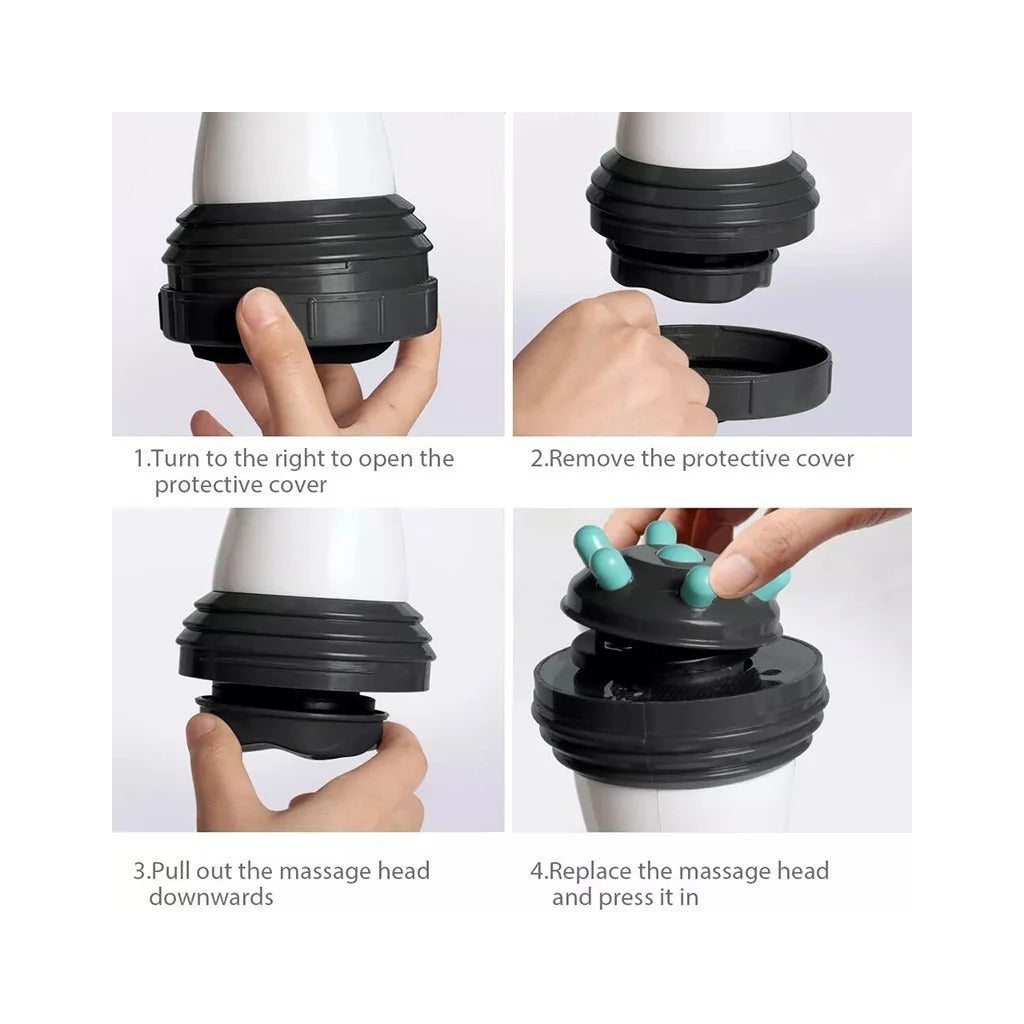 1.Turn to the right to open the protective cover

2.Remove the protective cover

3.Pull out the massage head downwards

4.Replace the massage head and press it in