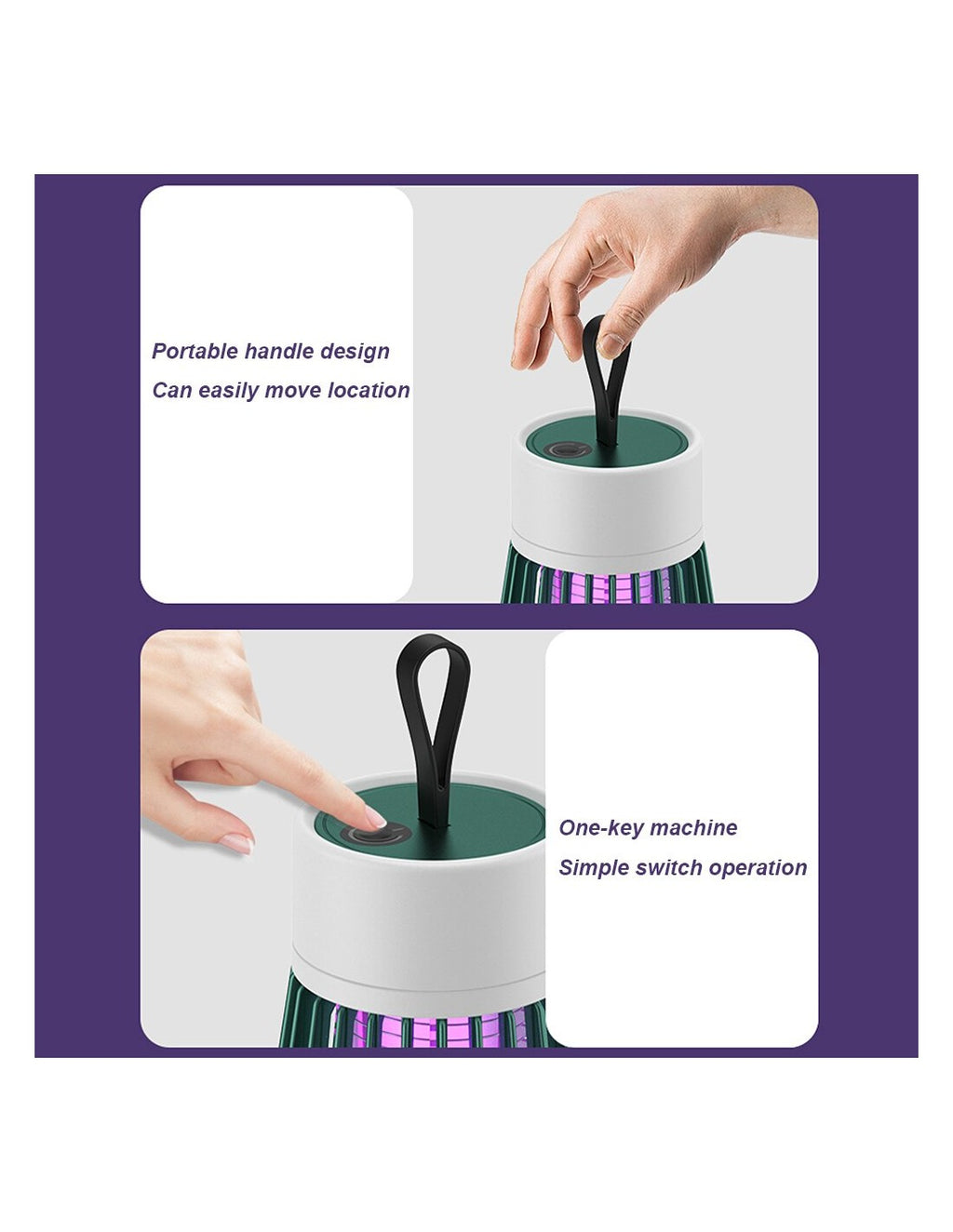 Portable handle design
Can easily move location

One-key machine
Simple switch operation