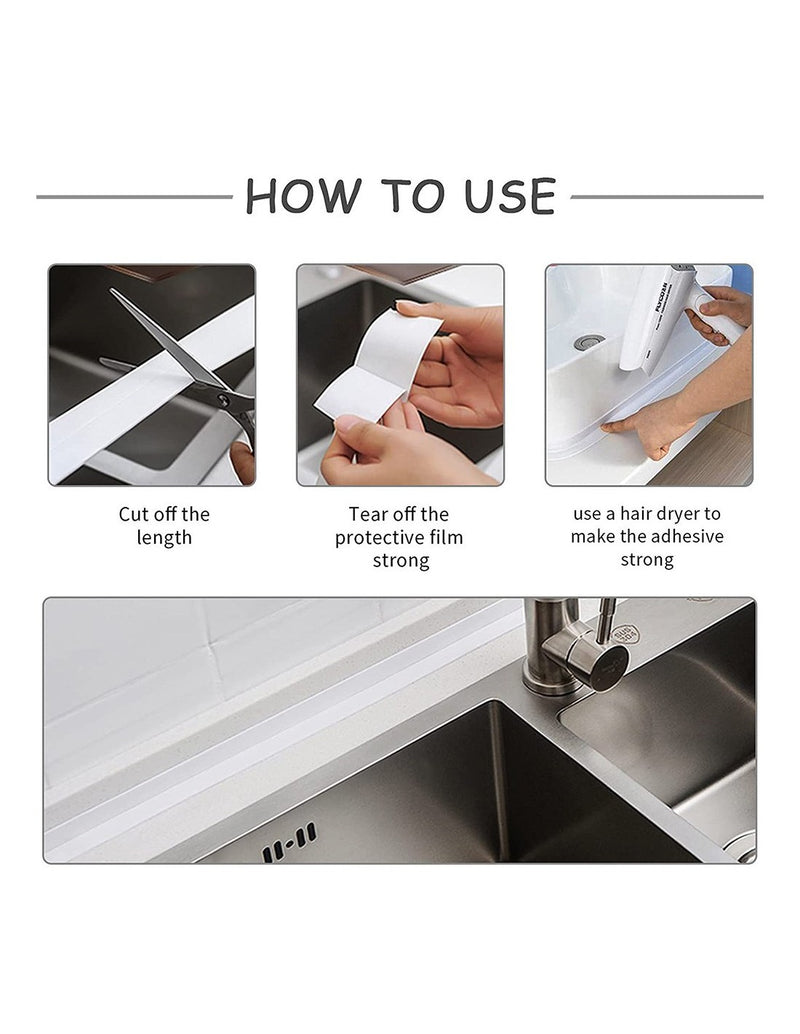 HOW TO USE

Cut off the length

Tear off the protective film strong

use a hair dryer to make the adhesive strong