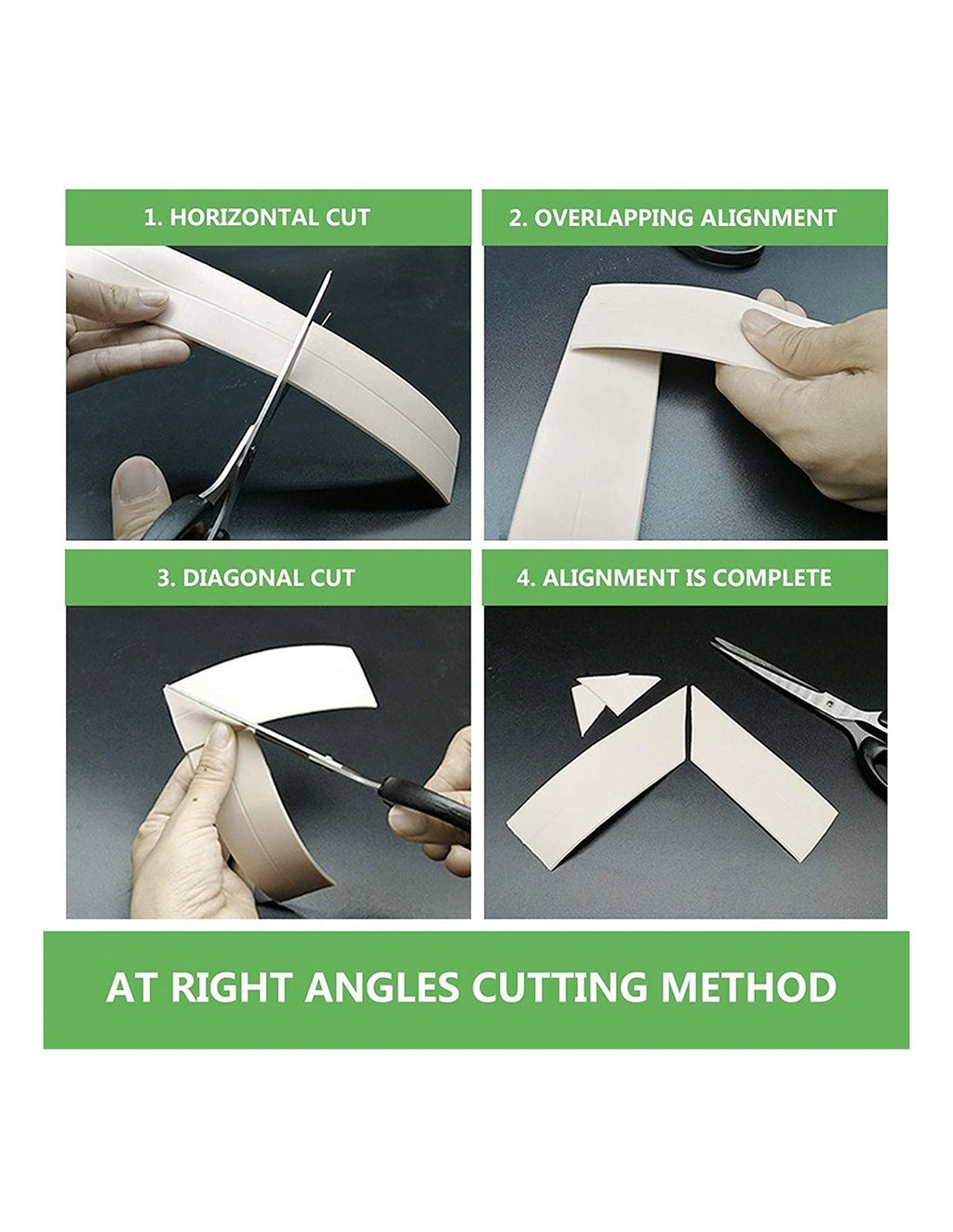 1. HORIZONTAL CUT

2. OVERLAPPING ALIGNMENT

3. DIAGONAL CUT

4. ALIGNMENT IS COMPLETE

AT RIGHT ANGLES CUTTING METHOD