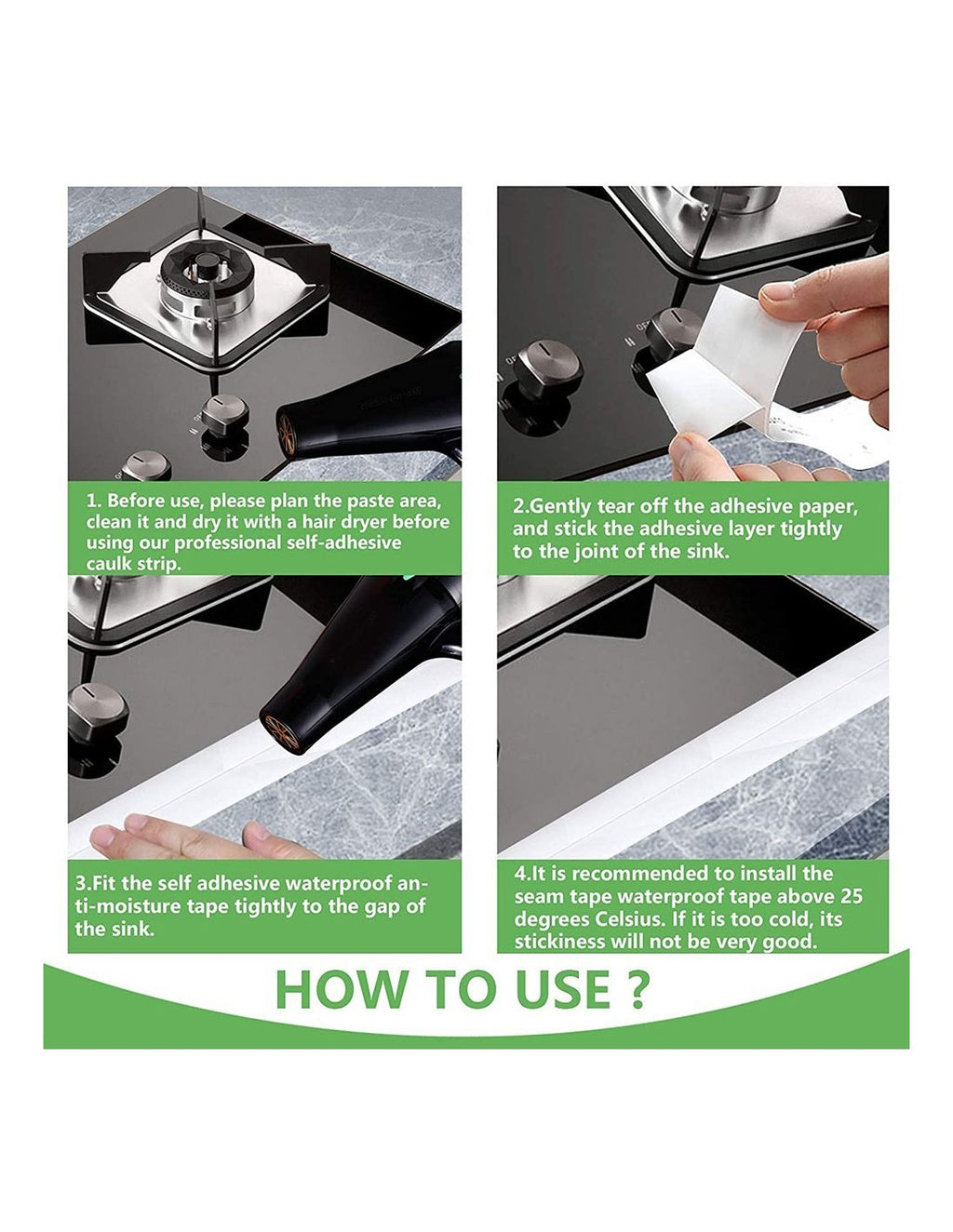 1. Before use, please plan the paste area, clean it and dry it with a hair dryer before using our professional self-adhesive caulk strip.

2.Gently tear off the adhesive paper, and stick the adhesive layer tightly to the joint of the sink.

3.Fit the self adhesive waterproof anti-moisture tape tightly to the gap of the sink.

4.It is recommended to install the seam tape waterproof tape above 25 degrees Celsius. If it is too cold, its stickiness will not be very good.

HOW TO USE ?