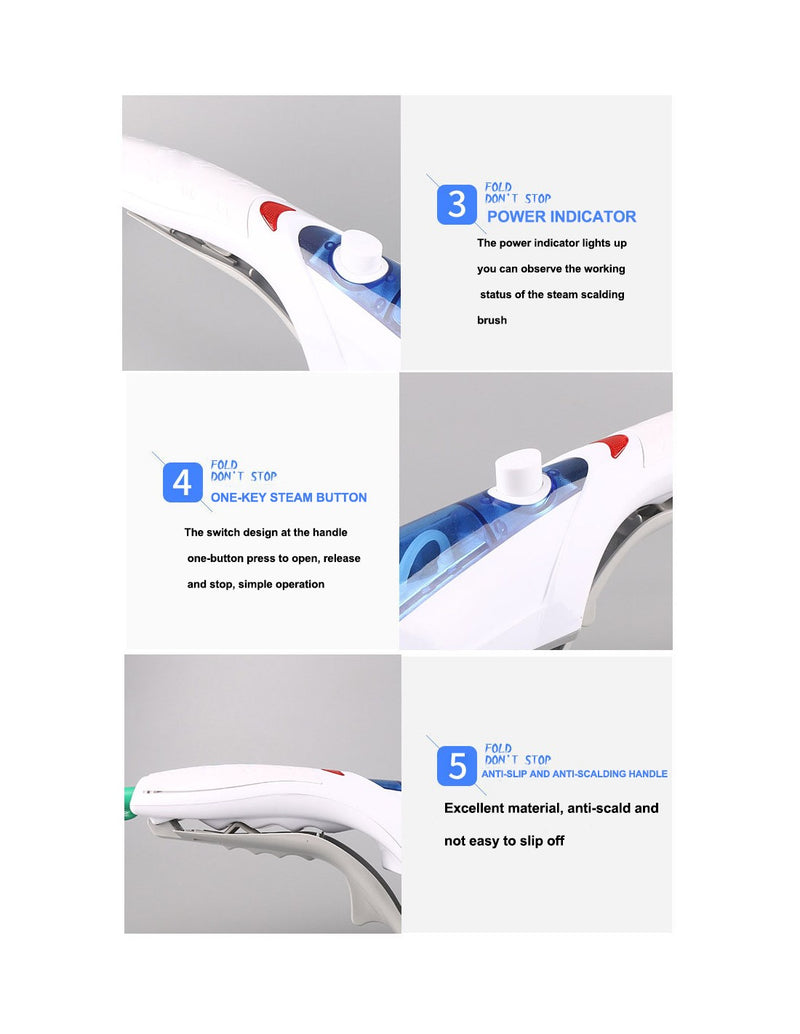 3
FOLD
DON'T STOP
POWER INDICATOR

The power indicator lights up you can observe the working status of the steam scalding brush

4
FOLD
DON'T STOP
ONE-KEY STEAM BUTTON

The switch design at the handle one-button press to open, release and stop, simple operation

5
FOLD
DON'T STOP
ANTI-SLIP AND ANTI-SCALDING HANDLE

Excellent material, anti-scald and not easy to slip off