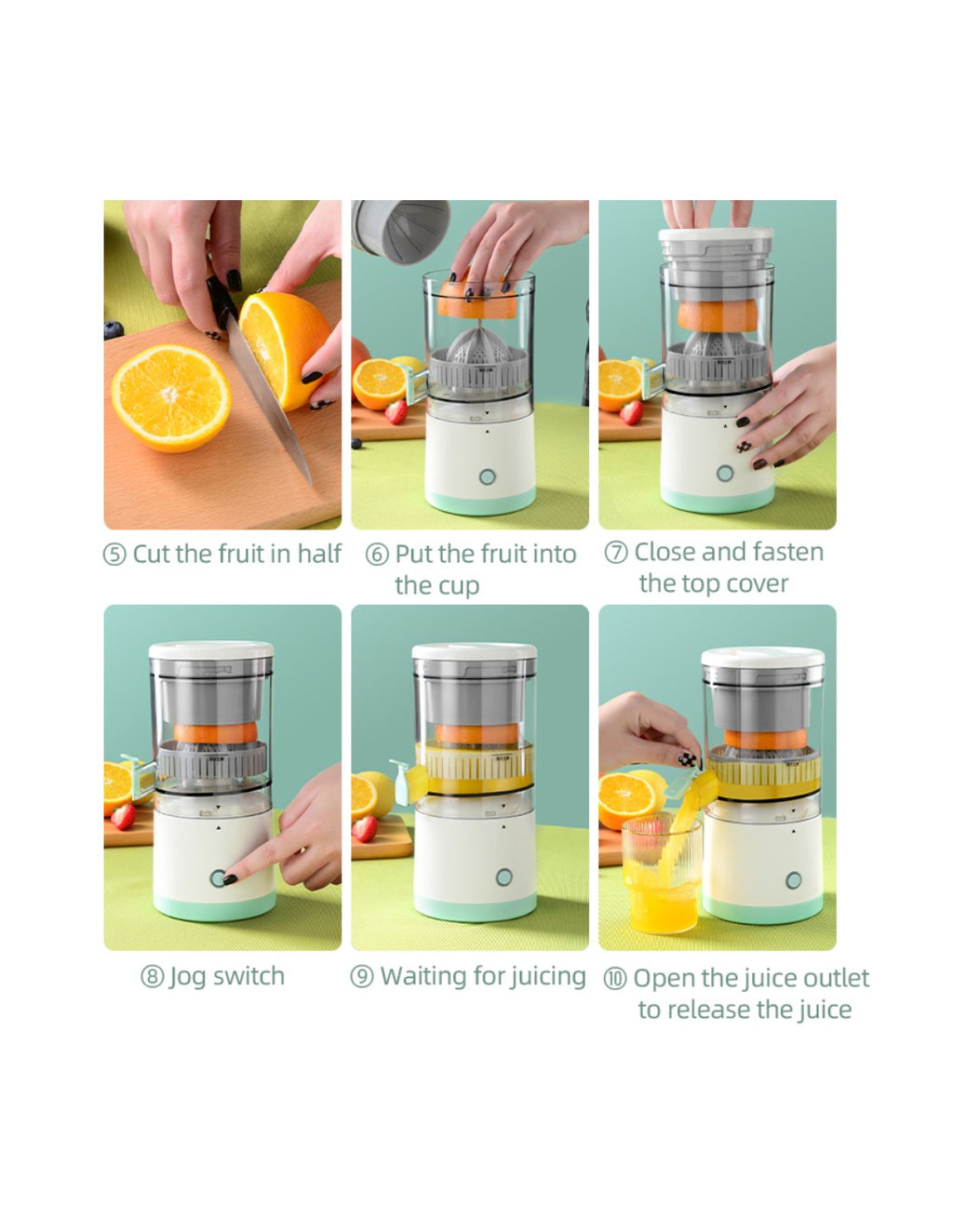 ⑤ Cut the fruit in half

⑥ Put the fruit into the cup

⑦ Close and fasten the top cover

⑧ Jog switch

⑨ Waiting for juicing

⑩ Open the juice outlet to release the juice