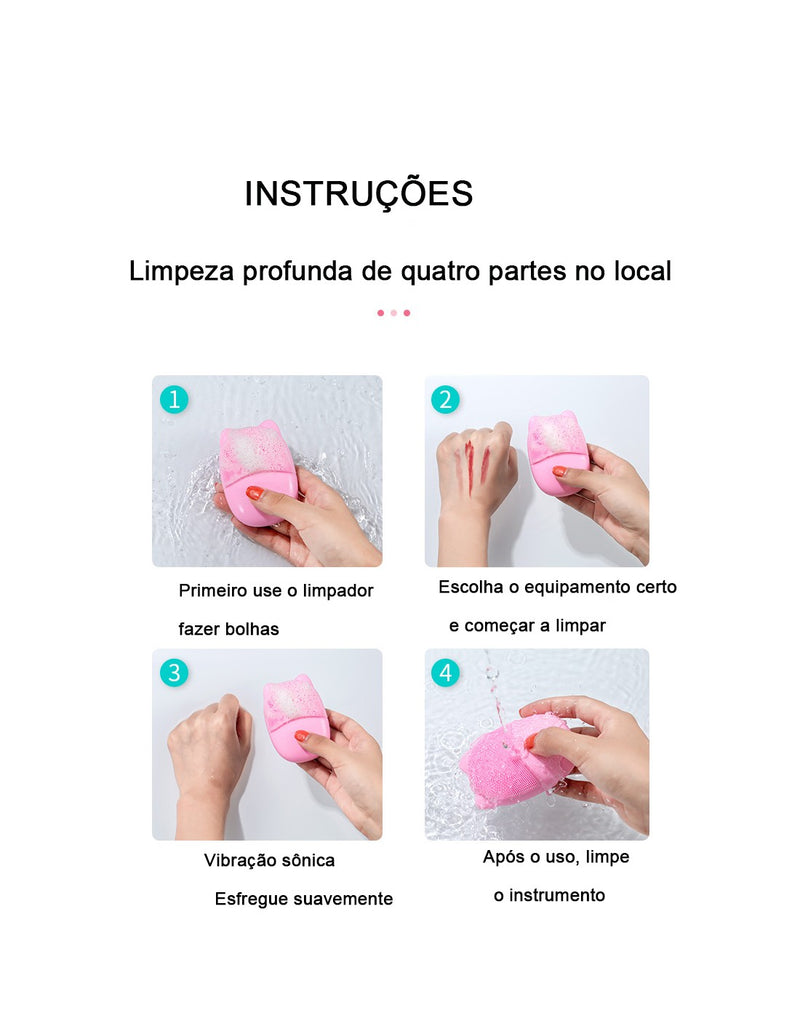 INSTRUÇÕES

Limpeza profunda de quatro partes no local

1

Primeiro use o limpador

fazer bolhas

2

Escolha o equipamento certo

e começar a limpar

3

Vibração sônica

Esfregue suavemente

4

Após o uso, limpe

o instrumento